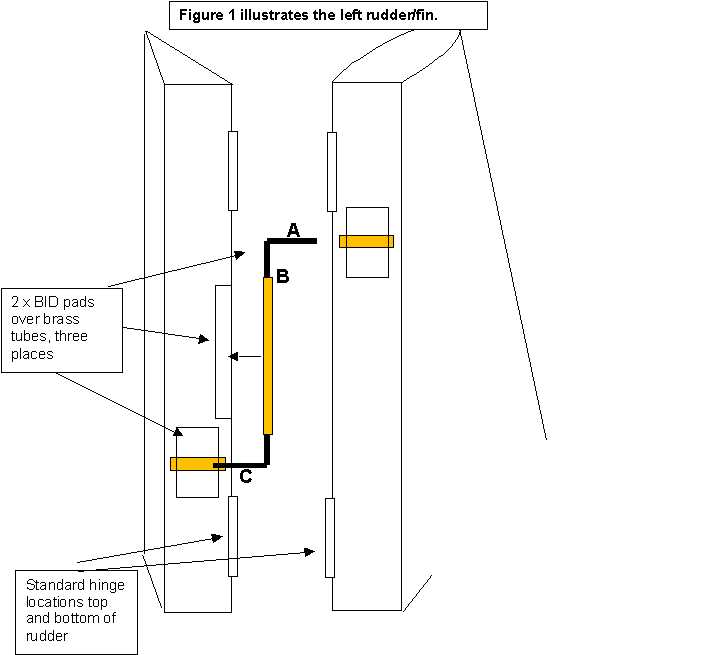 Figure 1 illustrates the left rudder/fin.

A

B

2 x BID pads over brass tubes, three places

C

Standard hinge locations top and bottom of rudder